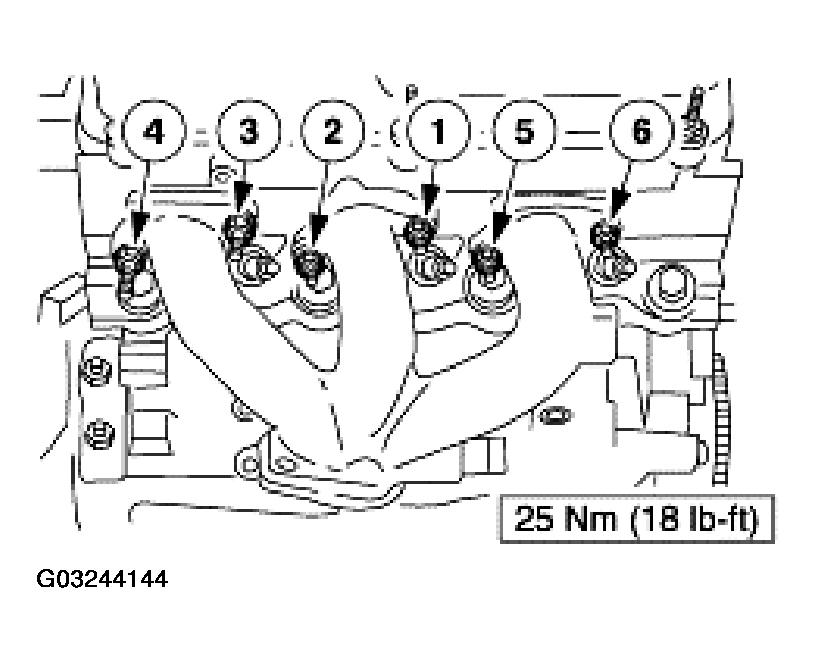 4
3
2
1
5
6
25 Nm (18 lb-ft)
G03244144