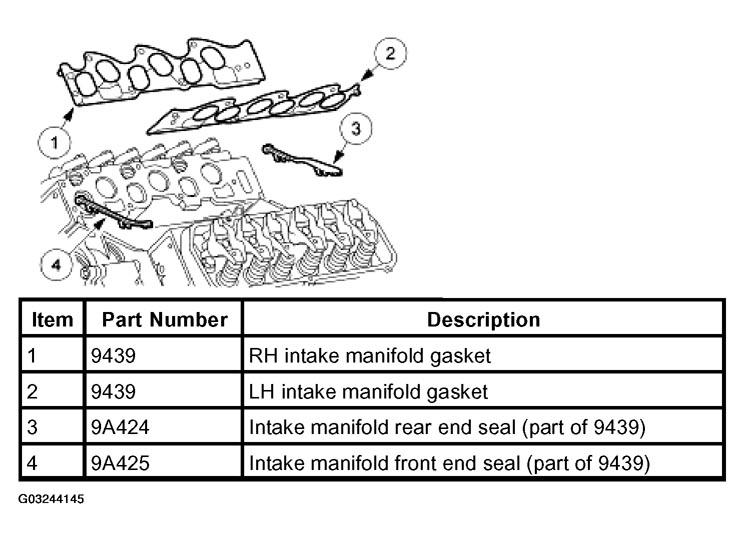 2

3

1

4

| Item | Part Number | Description |
|---|---|---|
| 1 | 9439 | RH intake manifold gasket |
| 2 | 9439 | LH intake manifold gasket |
| 3 | 9A424 | Intake manifold rear end seal (part of 9439) |
| 4 | 9A425 | Intake manifold front end seal (part of 9439) |

G03244145