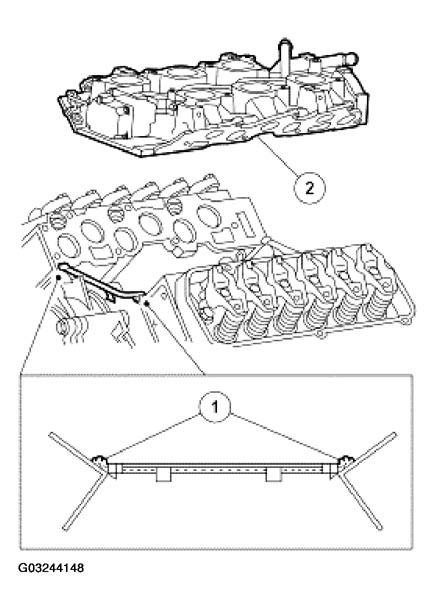 2

1

G03244148