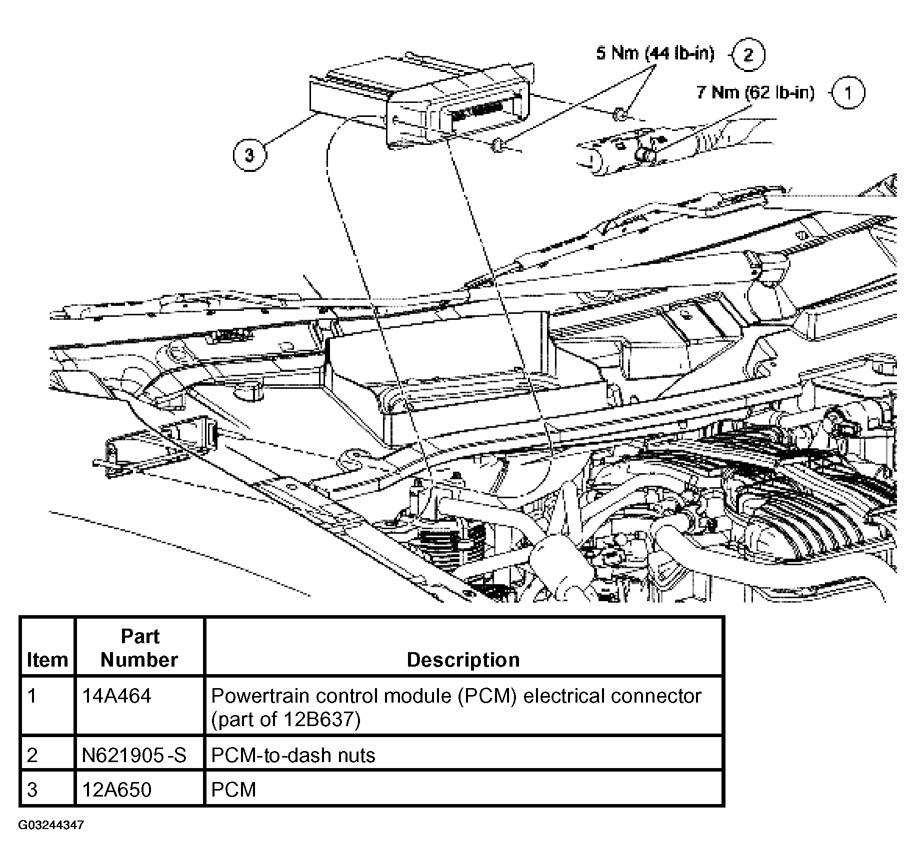 5 Nm (44 lb-in) 2

7 Nm (62 lb-in) 1

3

| Item | Part Number | Description |
|---|---|---|
| 1 | 14A464 | Powertrain control module (PCM) electrical connector (part of 12B637) |
| 2 | N621905-S | PCM-to-dash nuts |
| 3 | 12A650 | PCM |

G03244347