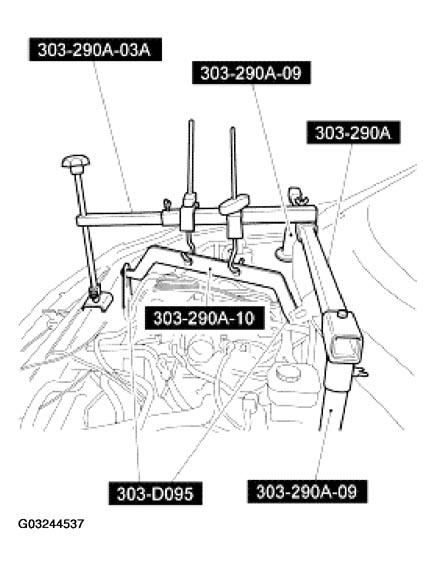 303-290A-03A

303-290A-09

303-290A

303-290A-10

303-D095

303-290A-09

G03244537