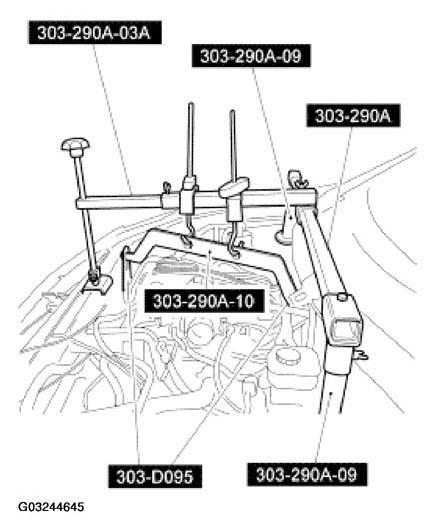 303-290A-03A

303-290A-09

303-290A

303-290A-10

303-D095

303-290A-09

G03244645