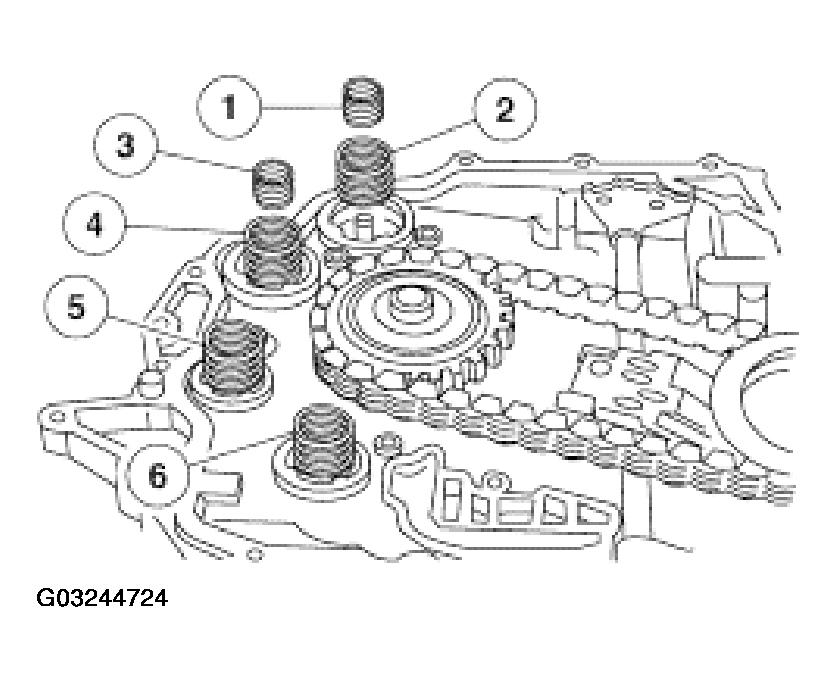 1
2
3
4
5
6
G03244724