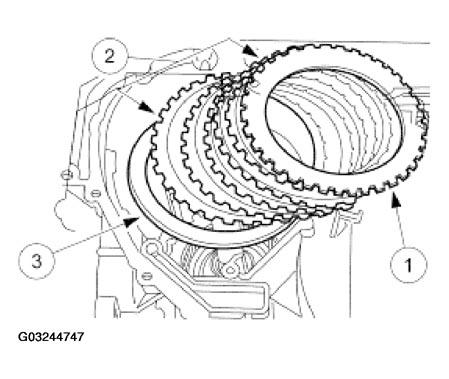 2

3

1

G03244747