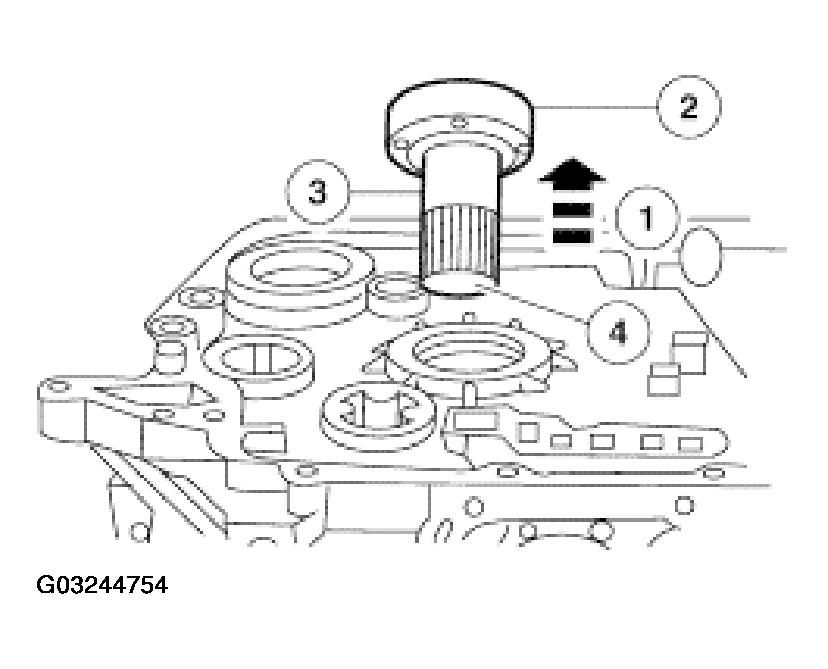 2
3
1
4
G03244754