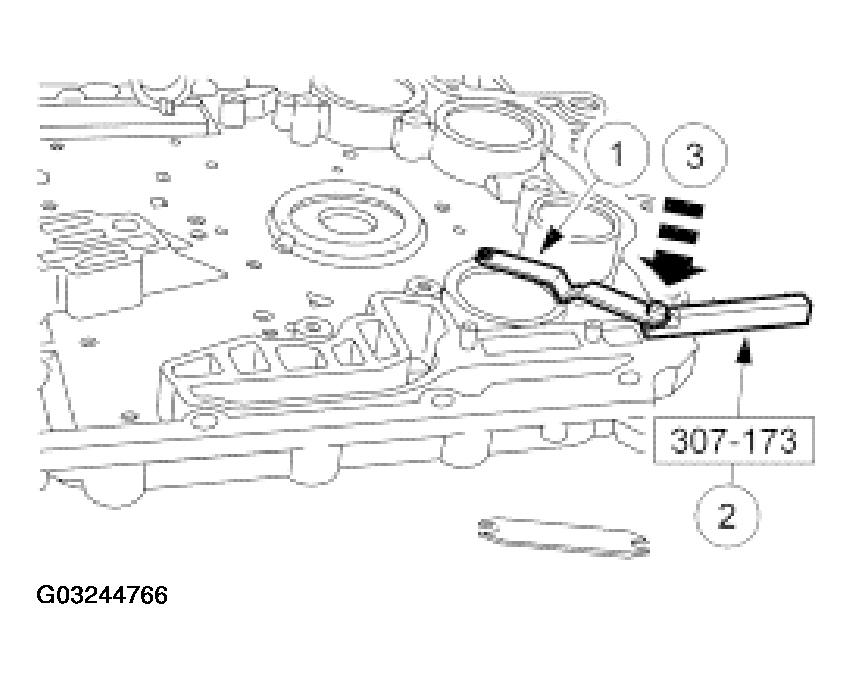 1
3
307-173
2
G03244766