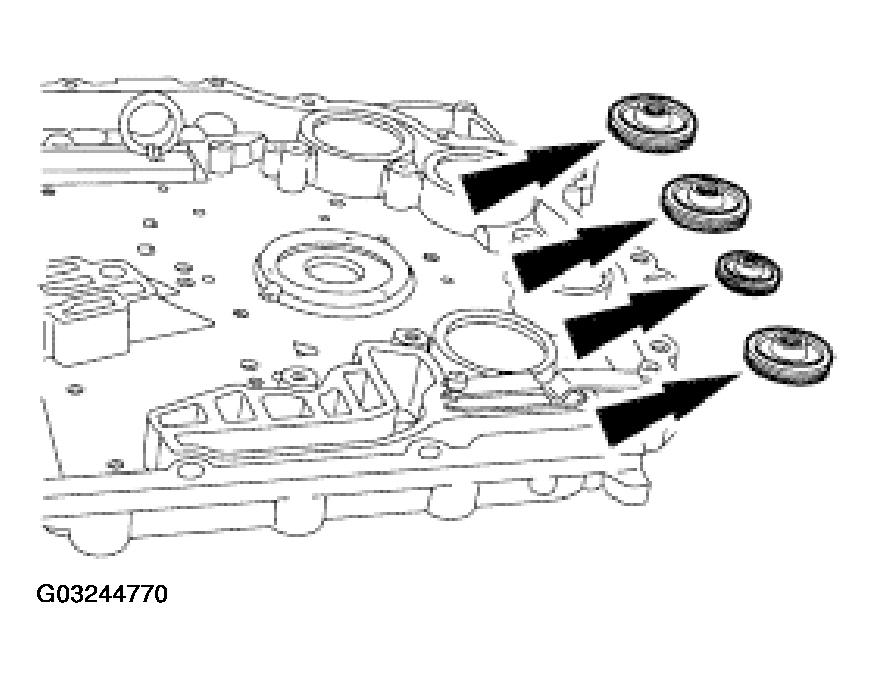 G03244770