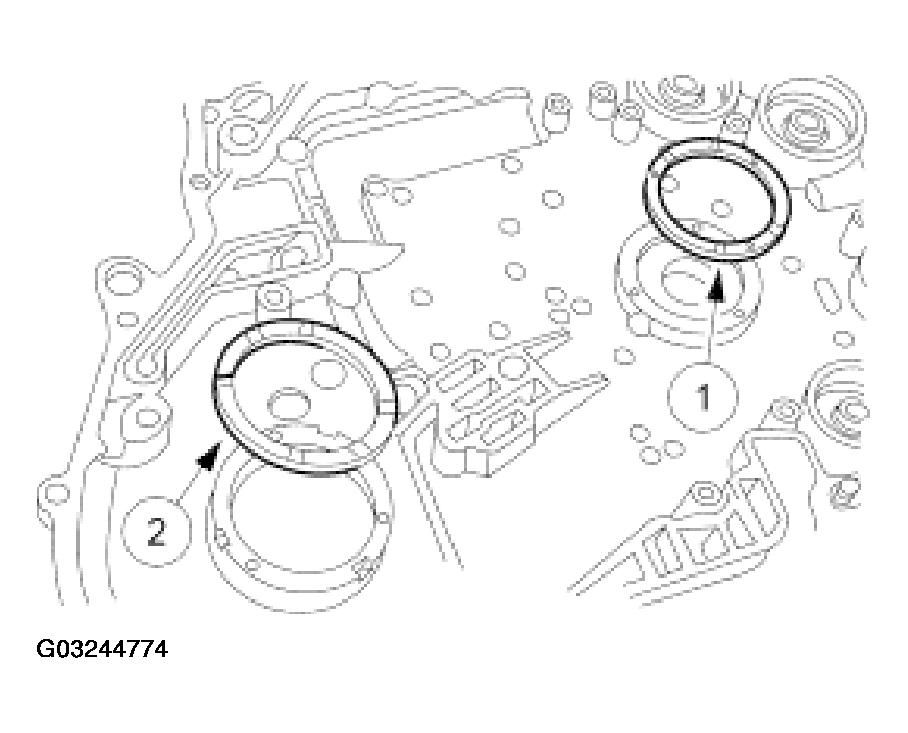 1

2

G03244774