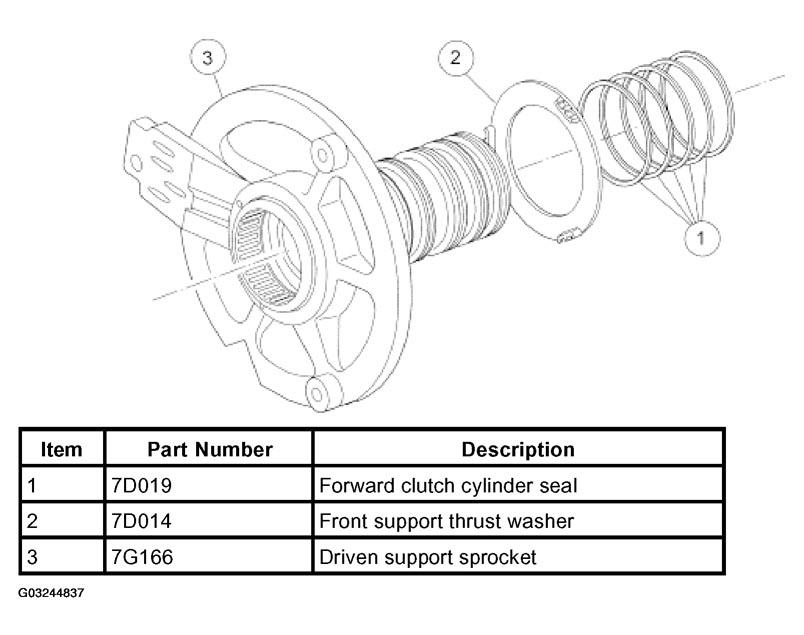 3

2

1

| Item | Part Number | Description |
|---|---|---|
| 1 | 7D019 | Forward clutch cylinder seal |
| 2 | 7D014 | Front support thrust washer |
| 3 | 7G166 | Driven support sprocket |

G03244837