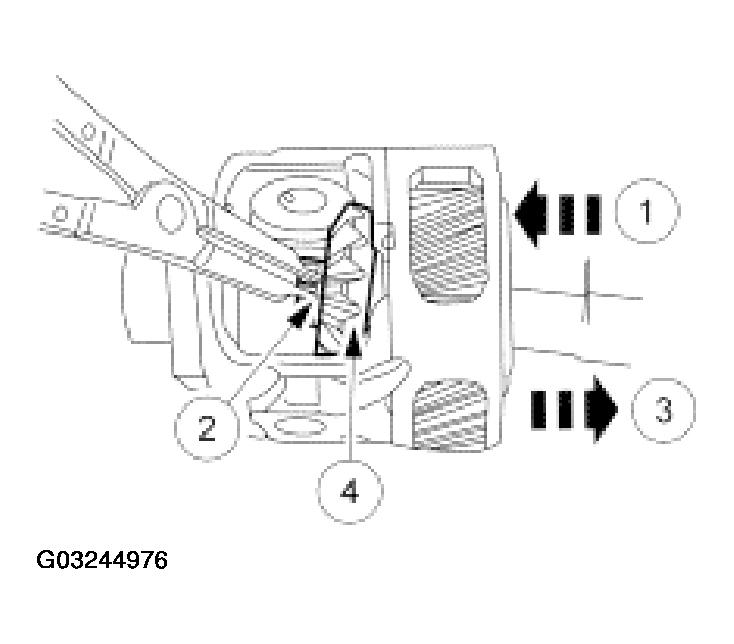 1
2
3
4
G03244976