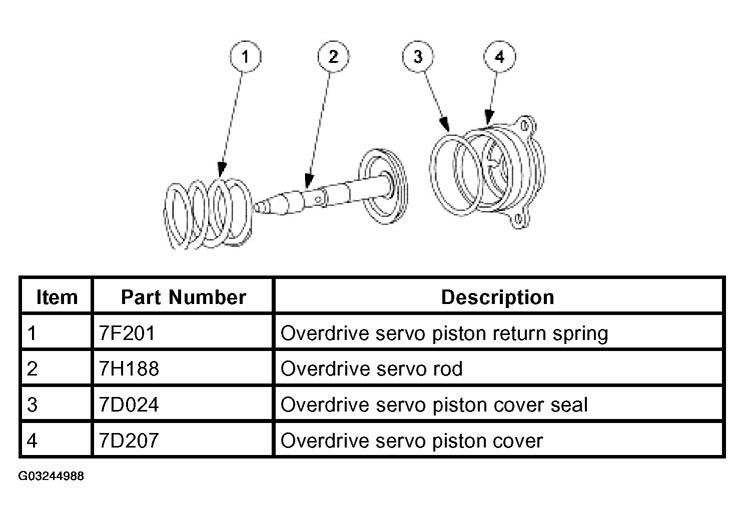 1 2 3 4

| Item | Part Number | Description |
|---|---|---|
| 1 | 7F201 | Overdrive servo piston return spring |
| 2 | 7H188 | Overdrive servo rod |
| 3 | 7D024 | Overdrive servo piston cover seal |
| 4 | 7D207 | Overdrive servo piston cover |

G03244988