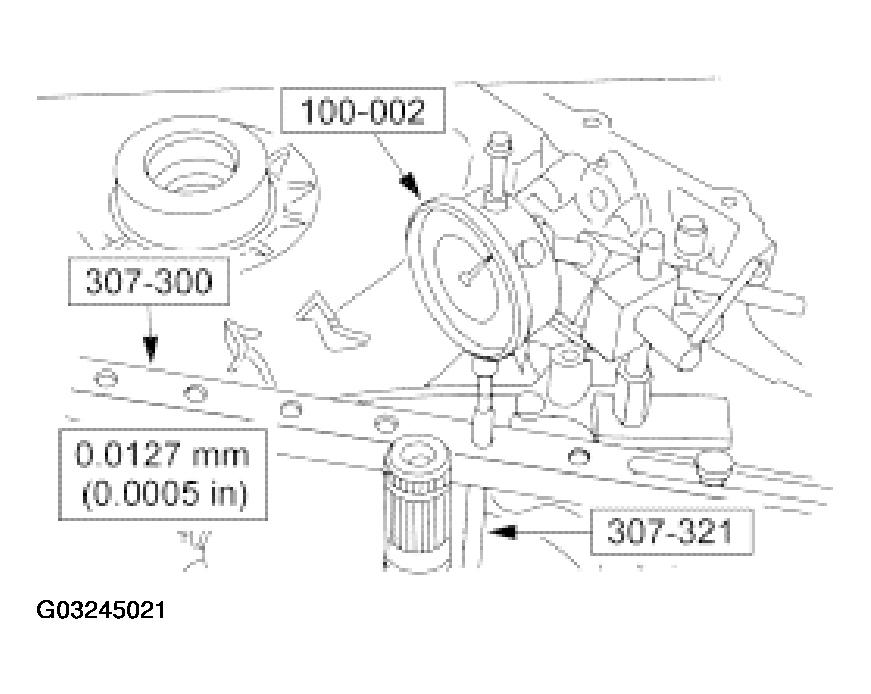 100-002

307-300

0.0127 mm
(0.0005 in)

307-321

G03245021