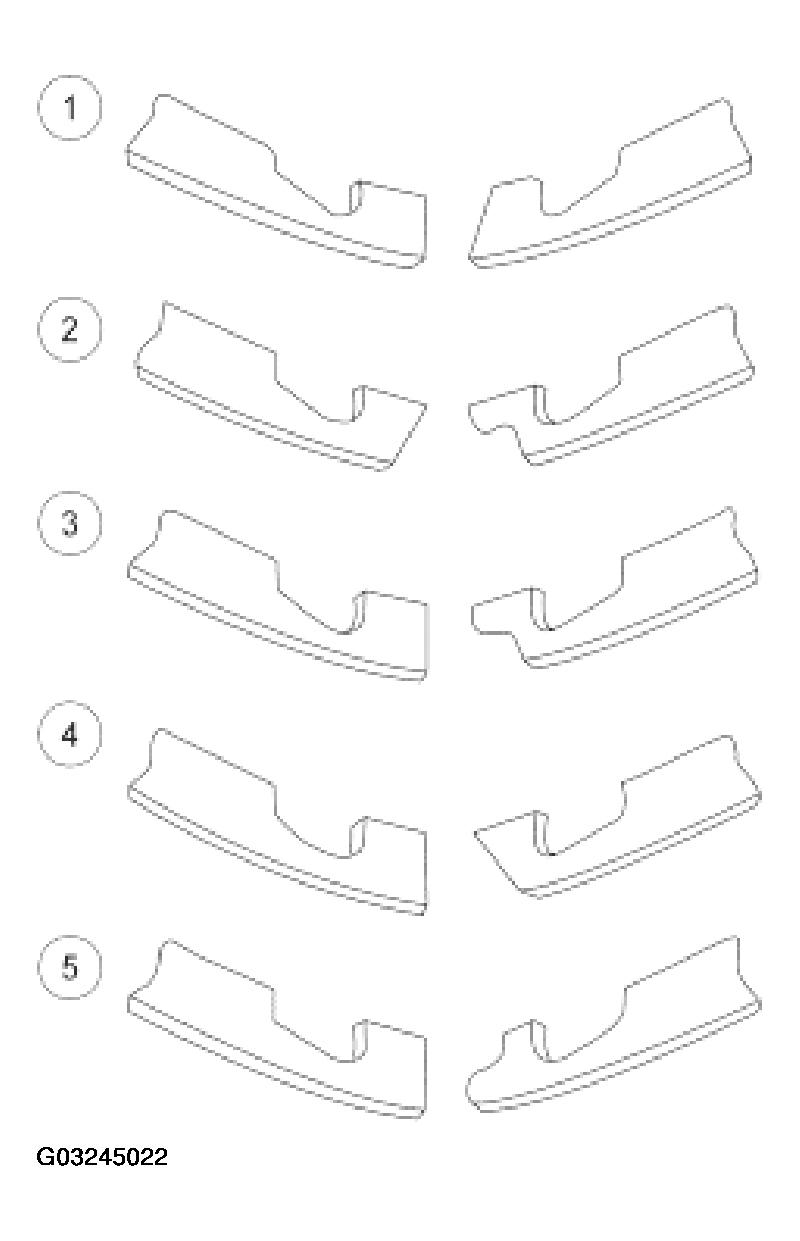 1
2
3
4
5
G03245022