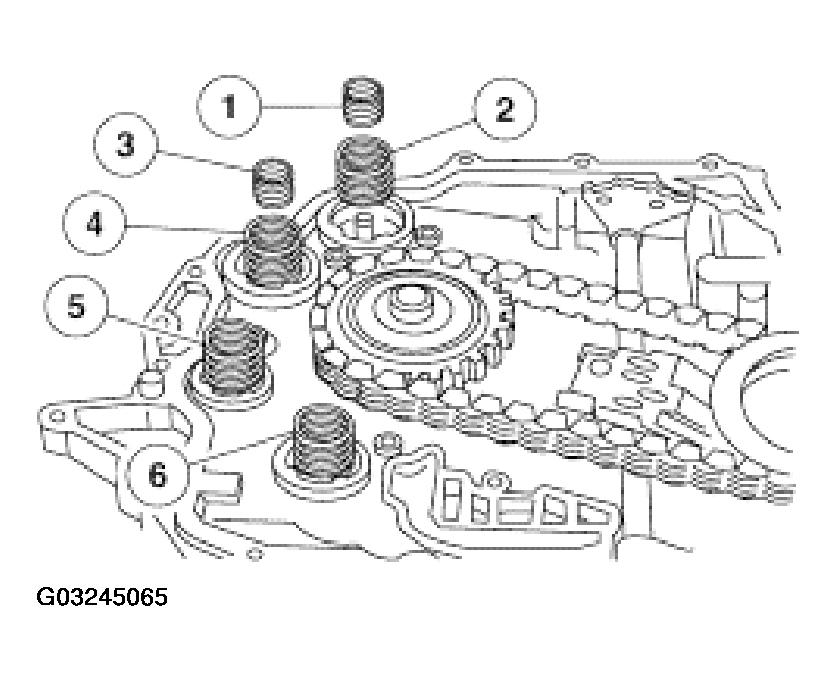 1
2
3
4
5
6
G03245065