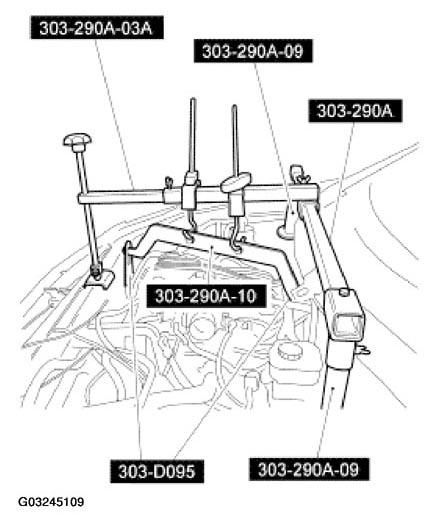 303-290A-03A

303-290A-09

303-290A

303-290A-10

303-D095

303-290A-09

G03245109