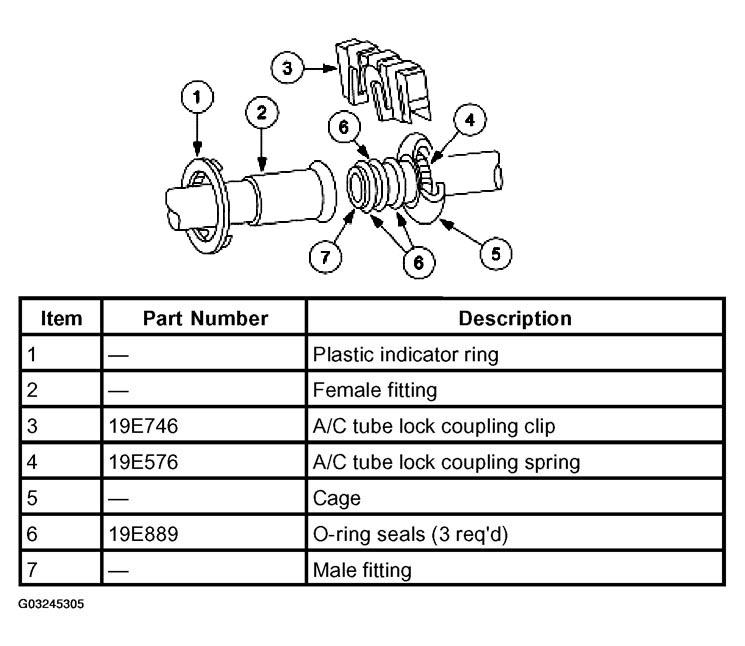 3
1
2
6
4
7
6
5

| Item | Part Number | Description |
|---|---|---|
| 1 | — | Plastic indicator ring |
| 2 | — | Female fitting |
| 3 | 19E746 | A/C tube lock coupling clip |
| 4 | 19E576 | A/C tube lock coupling spring |
| 5 | — | Cage |
| 6 | 19E889 | O-ring seals (3 req'd) |
| 7 | — | Male fitting |

G03245305