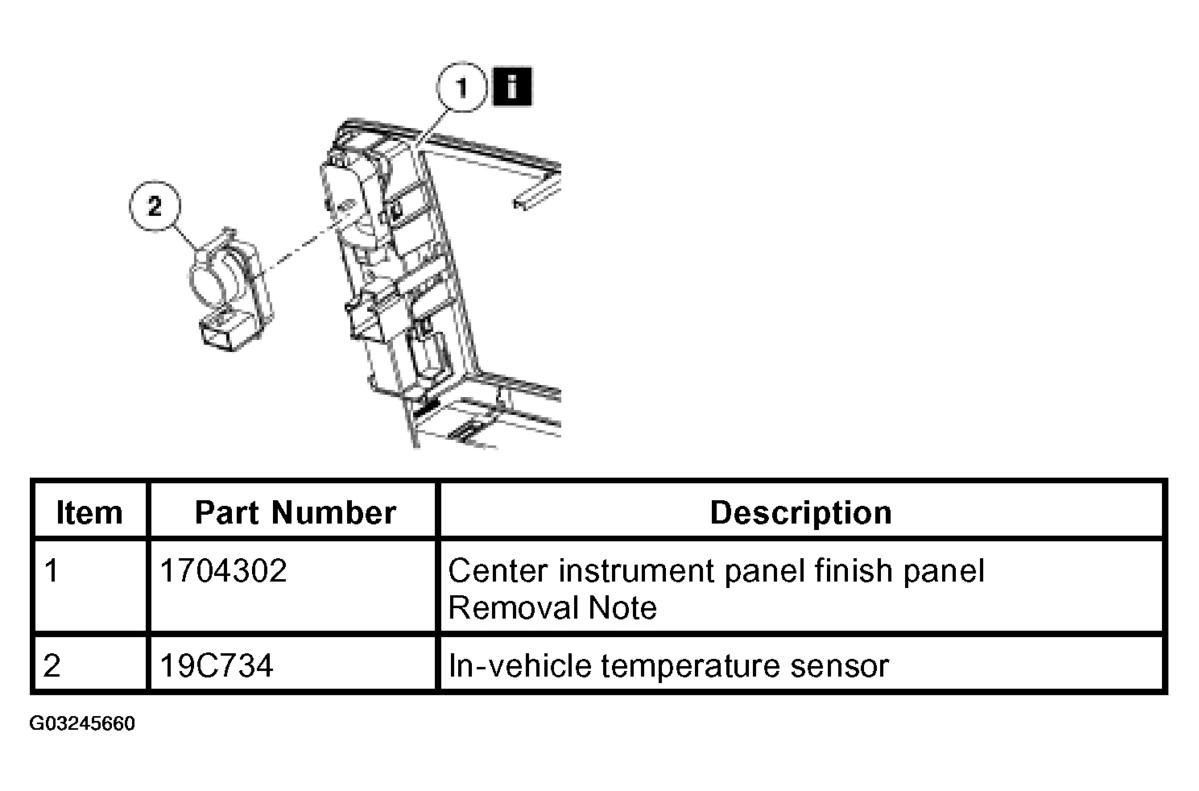 1 i

2

| Item | Part Number | Description |
|---|---|---|
| 1 | 1704302 | Center instrument panel finish panel Removal Note |
| 2 | 19C734 | In-vehicle temperature sensor |

G03245660