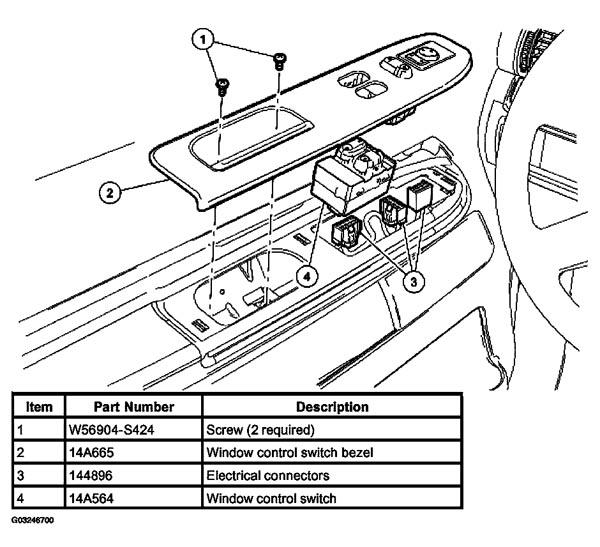 1
2
4
3

| Item | Part Number | Description |
|---|---|---|
| 1 | W56904-S424 | Screw (2 required) |
| 2 | 14A665 | Window control switch bezel |
| 3 | 144896 | Electrical connectors |
| 4 | 14A564 | Window control switch |

G03246700