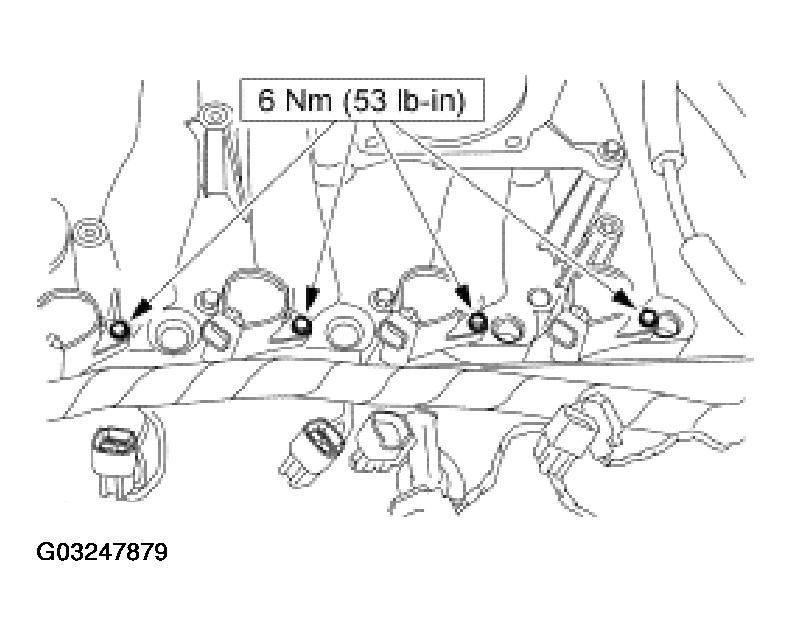 6 Nm (53 lb-in)

G03247879