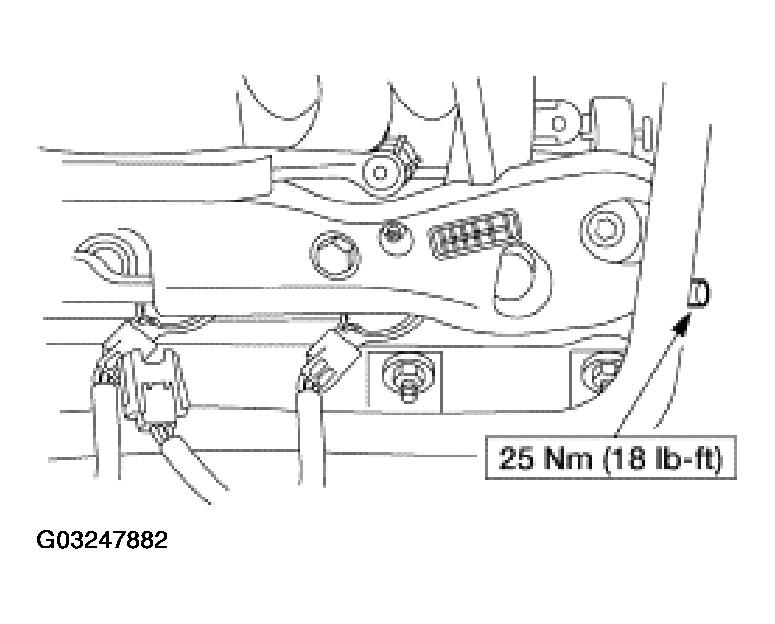 25 Nm (18 lb-ft)

G03247882