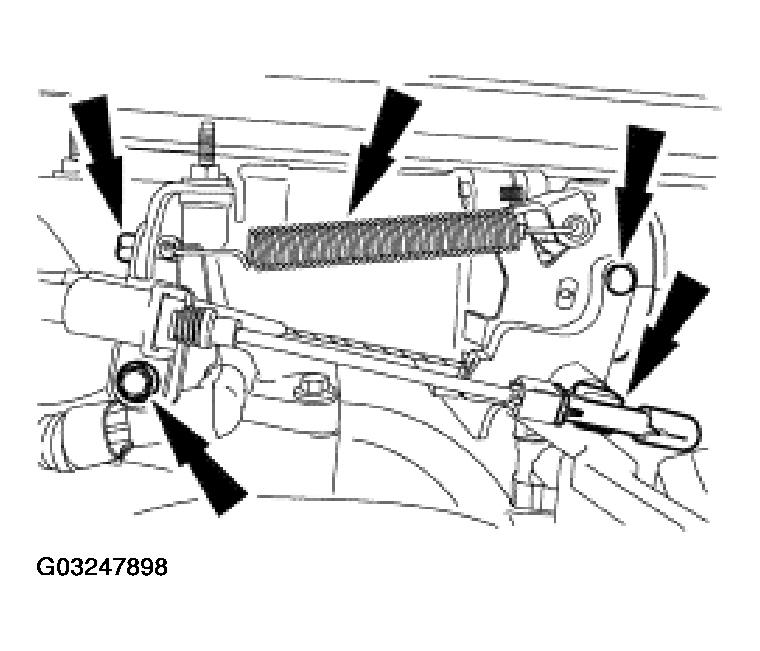 G03247898