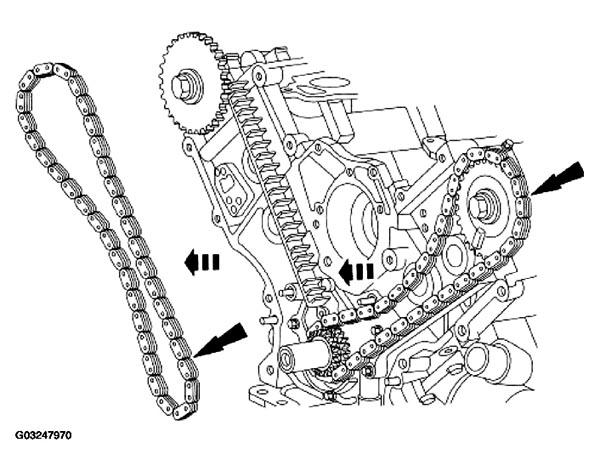 G03247970