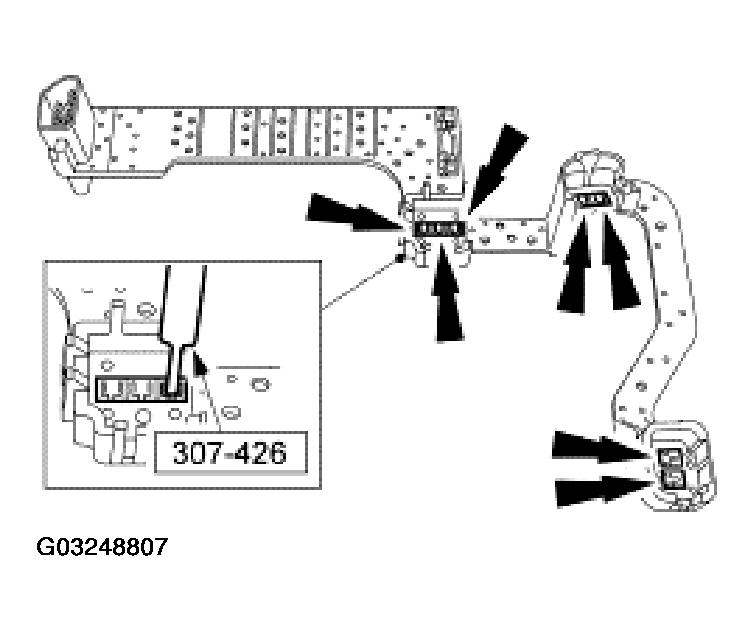 307-426

G03248807