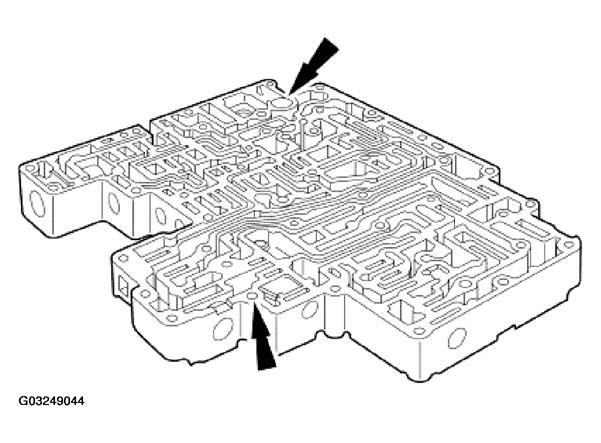 G03249044