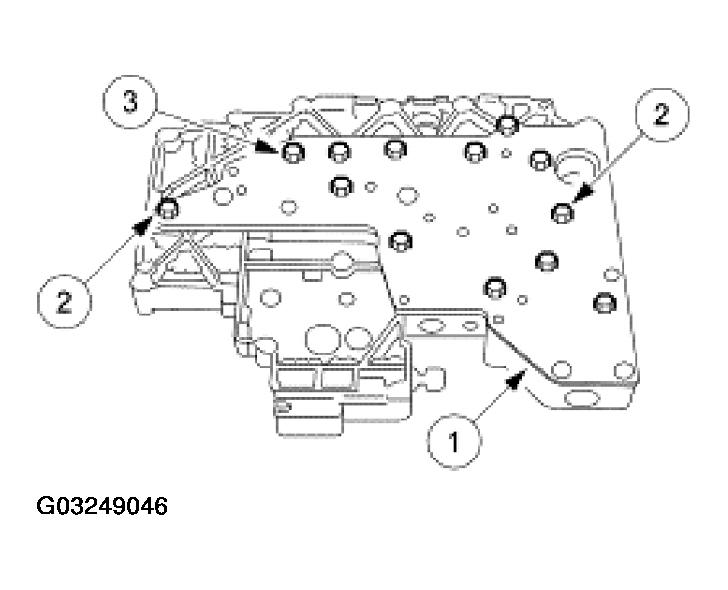 3
2
2
1
G03249046