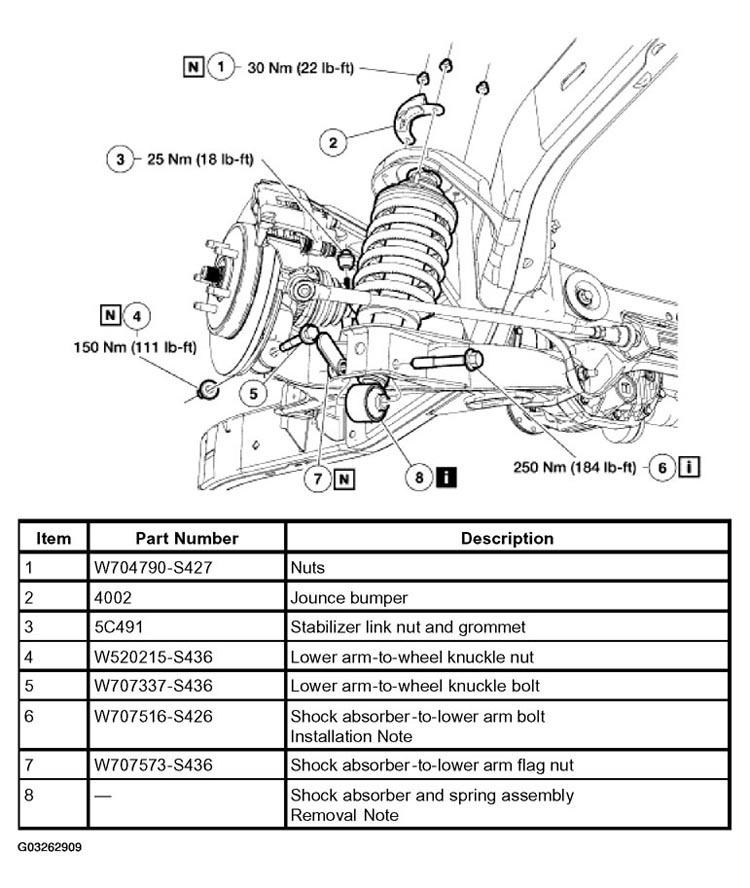 N 1 30 Nm (22 lb-ft)

2

3 25 Nm (18 lb-ft)

N 4
150 Nm (111 lb-ft)

5

7 N

8 i

250 Nm (184 lb-ft) 6 i

| Item | Part Number | Description |
|---|---|---|
| 1 | W704790-S427 | Nuts |
| 2 | 4002 | Jounce bumper |
| 3 | 5C491 | Stabilizer link nut and grommet |
| 4 | W520215-S436 | Lower arm-to-wheel knuckle nut |
| 5 | W707337-S436 | Lower arm-to-wheel knuckle bolt |
| 6 | W707516-S426 | Shock absorber-to-lower arm bolt Installation Note |
| 7 | W707573-S436 | Shock absorber-to-lower arm flag nut |
| 8 | — | Shock absorber and spring assembly Removal Note |

G03262909