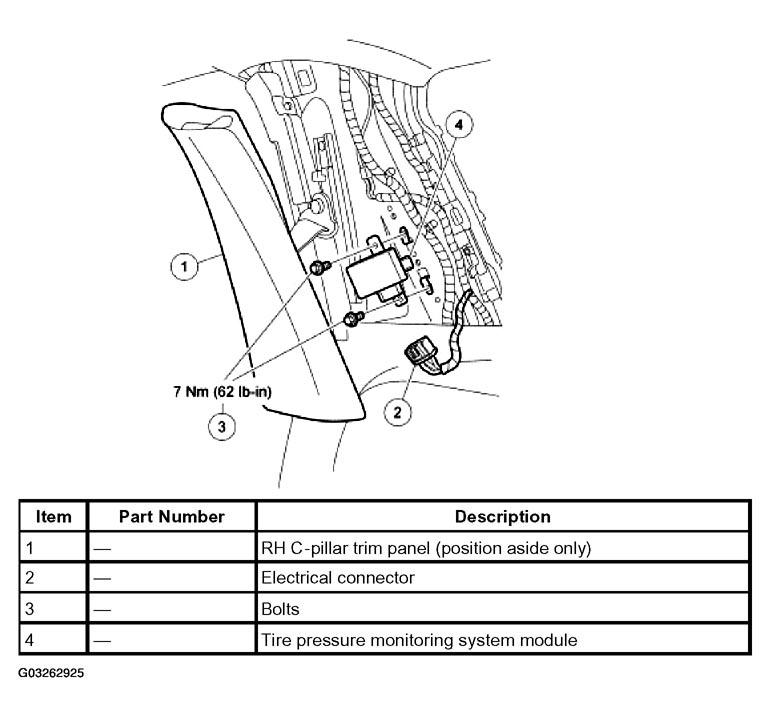 4

1

7 Nm (62 lb-in)

3

2

| Item | Part Number | Description |
|---|---|---|
| 1 | — | RH C-pillar trim panel (position aside only) |
| 2 | — | Electrical connector |
| 3 | — | Bolts |
| 4 | — | Tire pressure monitoring system module |

G03262925