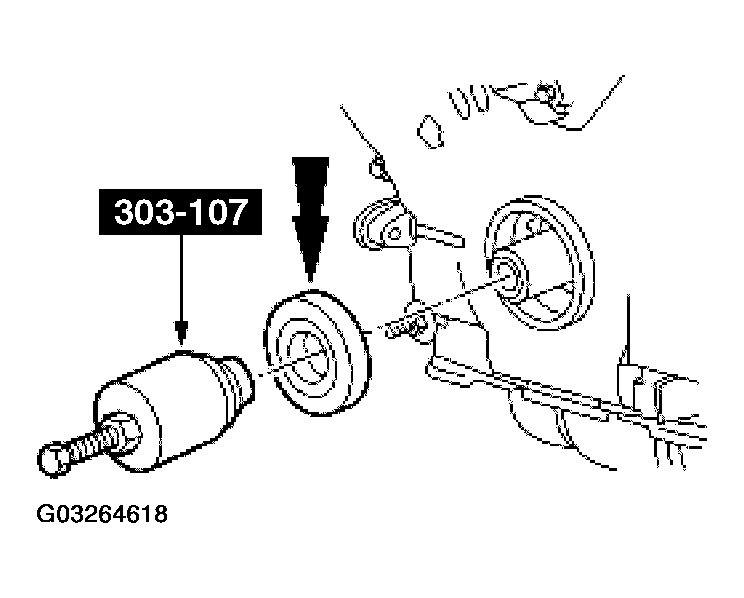 303-107

G03264618