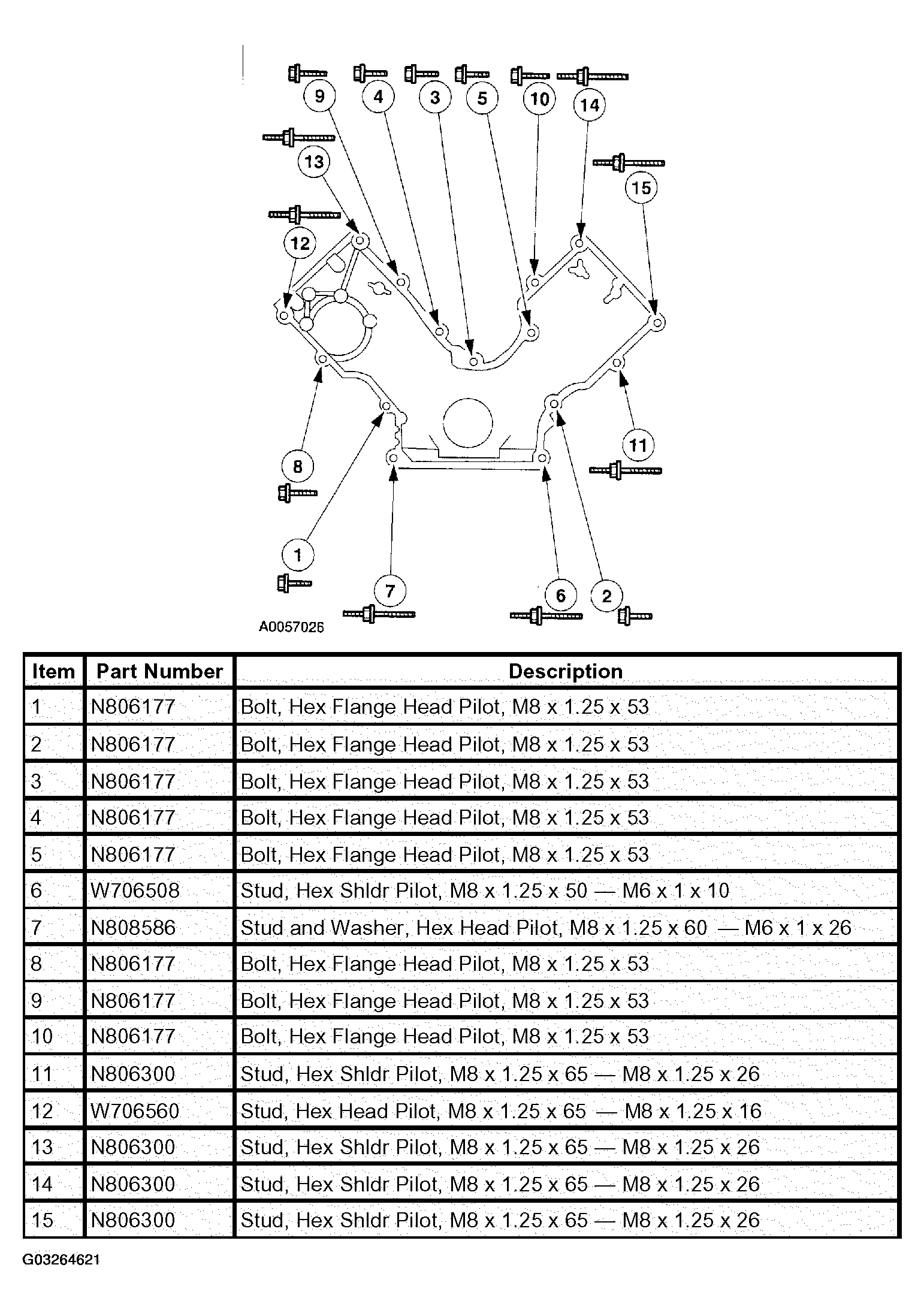 9 4 3 5 10 14

13

15

12

11

8

1

7

6

2

A0057026

| Item | Part Number | Description |
|---|---|---|
| 1 | N806177 | Bolt, Hex Flange Head Pilot, M8 x 1.25 x 53 |
| 2 | N806177 | Bolt, Hex Flange Head Pilot, M8 x 1.25 x 53 |
| 3 | N806177 | Bolt, Hex Flange Head Pilot, M8 x 1.25 x 53 |
| 4 | N806177 | Bolt, Hex Flange Head Pilot, M8 x 1.25 x 53 |
| 5 | N806177 | Bolt, Hex Flange Head Pilot, M8 x 1.25 x 53 |
| 6 | W706508 | Stud, Hex Shldr Pilot, M8 x 1.25 x 50 — M6 x 1 x 10 |
| 7 | N808586 | Stud and Washer, Hex Head Pilot, M8 x 1.25 x 60 — M6 x 1 x 26 |
| 8 | N806177 | Bolt, Hex Flange Head Pilot, M8 x 1.25 x 53 |
| 9 | N806177 | Bolt, Hex Flange Head Pilot, M8 x 1.25 x 53 |
| 10 | N806177 | Bolt, Hex Flange Head Pilot, M8 x 1.25 x 53 |
| 11 | N806300 | Stud, Hex Shldr Pilot, M8 x 1.25 x 65 — M8 x 1.25 x 26 |
| 12 | W706560 | Stud, Hex Head Pilot, M8 x 1.25 x 65 — M8 x 1.25 x 16 |
| 13 | N806300 | Stud, Hex Shldr Pilot, M8 x 1.25 x 65 — M8 x 1.25 x 26 |
| 14 | N806300 | Stud, Hex Shldr Pilot, M8 x 1.25 x 65 — M8 x 1.25 x 26 |
| 15 | N806300 | Stud, Hex Shldr Pilot, M8 x 1.25 x 65 — M8 x 1.25 x 26 |

G03264621