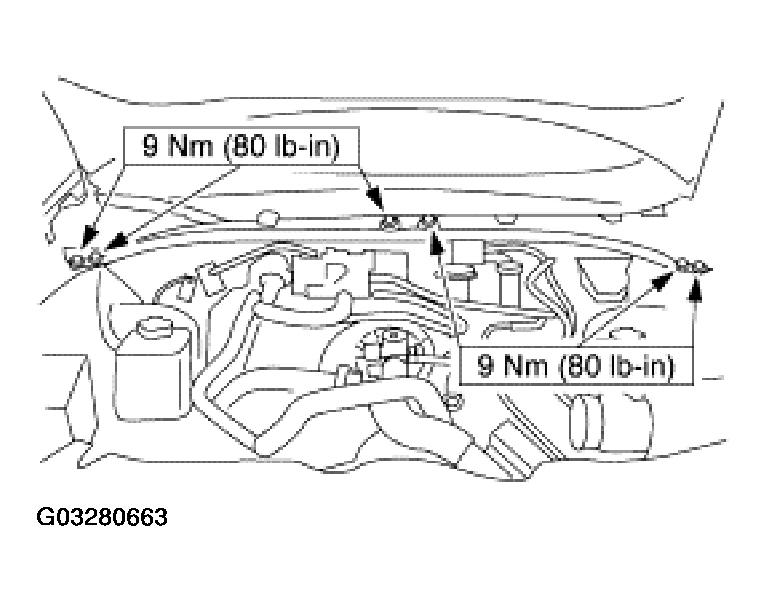 9 Nm (80 lb-in)

9 Nm (80 lb-in)

G03280663