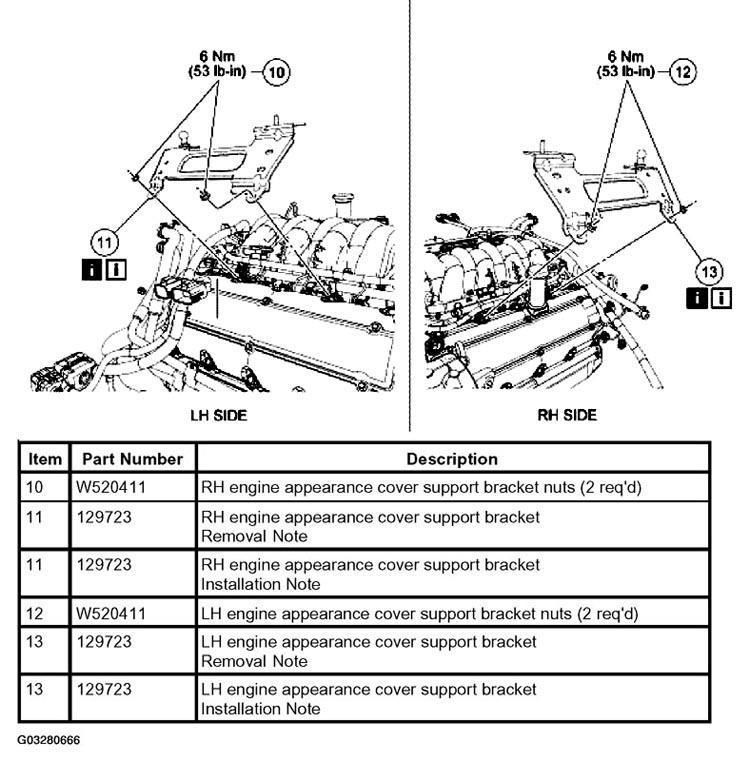 6 Nm
(53 lb-in) 10

11

i i

LH SIDE

6 Nm
(53 lb-in) 12

13

i i

RH SIDE

| Item | Part Number | Description |
|---|---|---|
| 10 | W520411 | RH engine appearance cover support bracket nuts (2 req'd) |
| 11 | 129723 | RH engine appearance cover support bracket Removal Note |
| 11 | 129723 | RH engine appearance cover support bracket Installation Note |
| 12 | W520411 | LH engine appearance cover support bracket nuts (2 req'd) |
| 13 | 129723 | LH engine appearance cover support bracket Removal Note |
| 13 | 129723 | LH engine appearance cover support bracket Installation Note |

G03280666