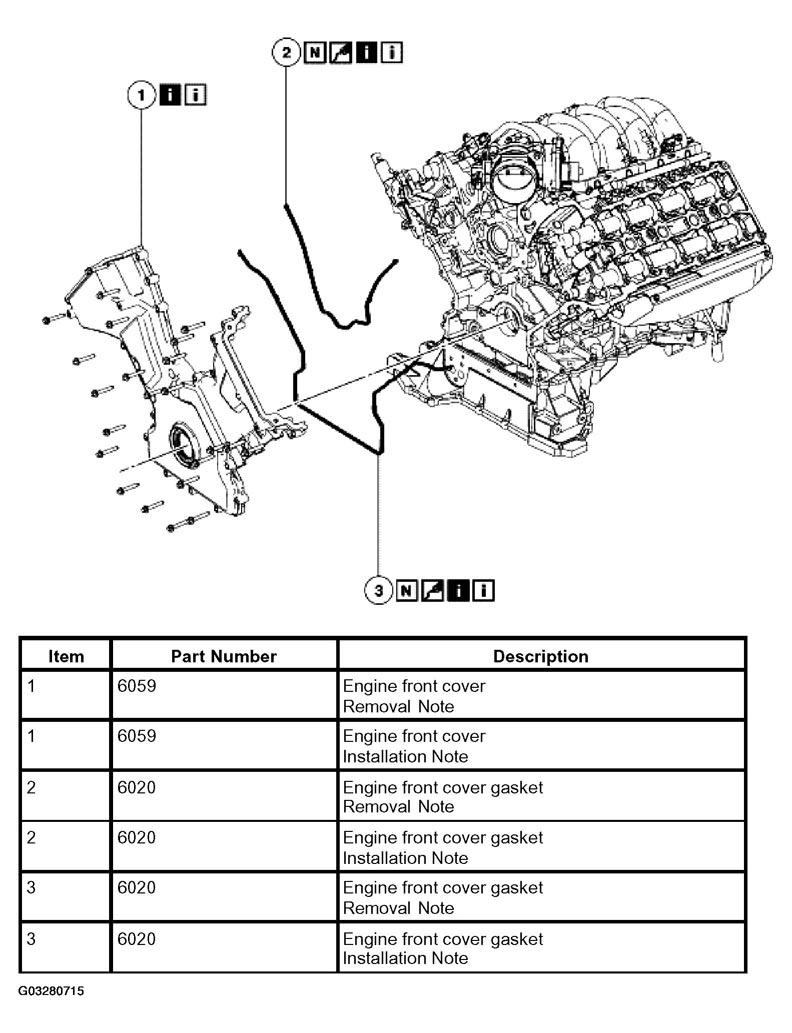 2 N i i

1 i i

3 N i i

| Item | Part Number | Description |
|---|---|---|
| 1 | 6059 | Engine front cover Removal Note |
| 1 | 6059 | Engine front cover Installation Note |
| 2 | 6020 | Engine front cover gasket Removal Note |
| 2 | 6020 | Engine front cover gasket Installation Note |
| 3 | 6020 | Engine front cover gasket Removal Note |
| 3 | 6020 | Engine front cover gasket Installation Note |

G03280715