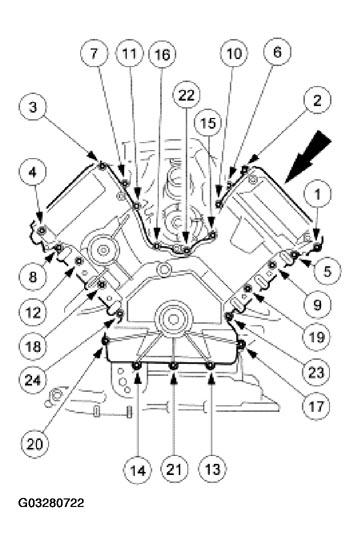 7
11
16
10
6
3
22
2
15
4
1
8
5
12
9
18
19
24
23
17
20
14
21
13
G03280722