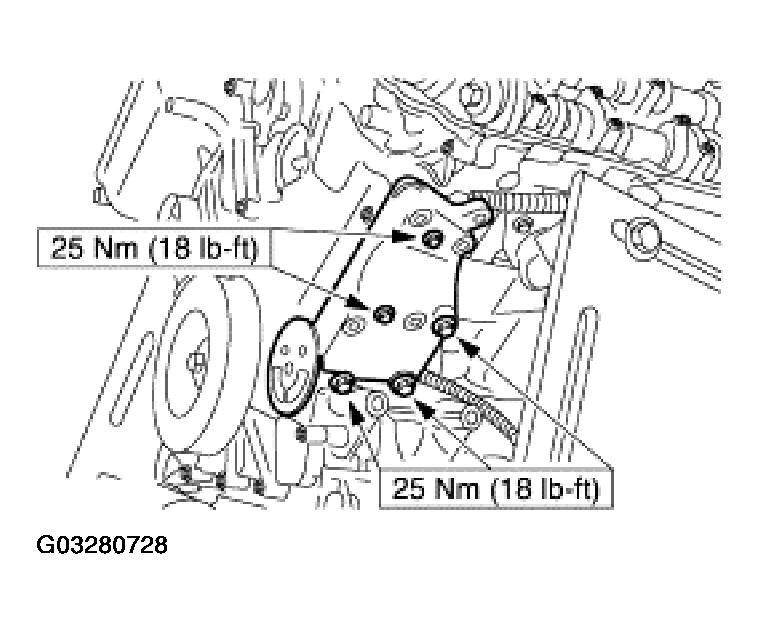 25 Nm (18 lb-ft)

25 Nm (18 lb-ft)

G03280728