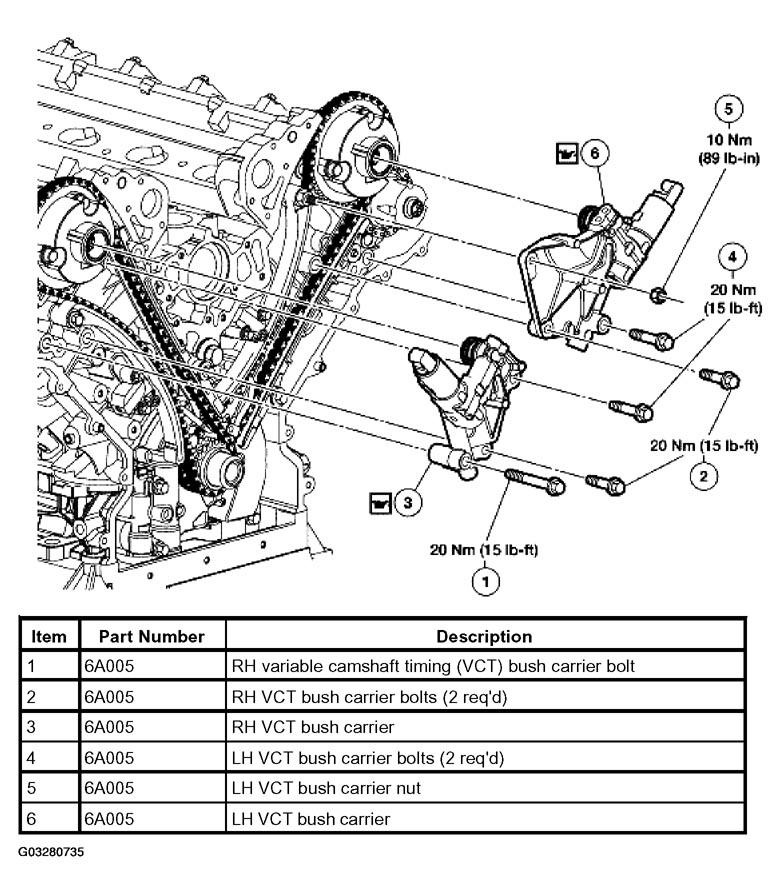 5
10 Nm
(89 lb-in)

6

4
20 Nm
(15 lb-ft)

20 Nm (15 lb-ft)

2

3

20 Nm (15 lb-ft)

1

| Item | Part Number | Description |
|---|---|---|
| 1 | 6A005 | RH variable camshaft timing (VCT) bush carrier bolt |
| 2 | 6A005 | RH VCT bush carrier bolts (2 req'd) |
| 3 | 6A005 | RH VCT bush carrier |
| 4 | 6A005 | LH VCT bush carrier bolts (2 req'd) |
| 5 | 6A005 | LH VCT bush carrier nut |
| 6 | 6A005 | LH VCT bush carrier |

G03280735