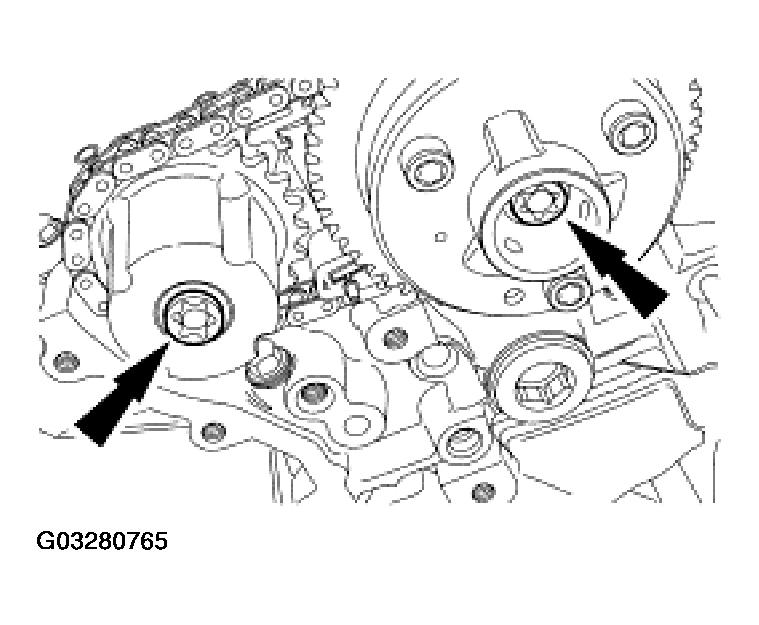 G03280765