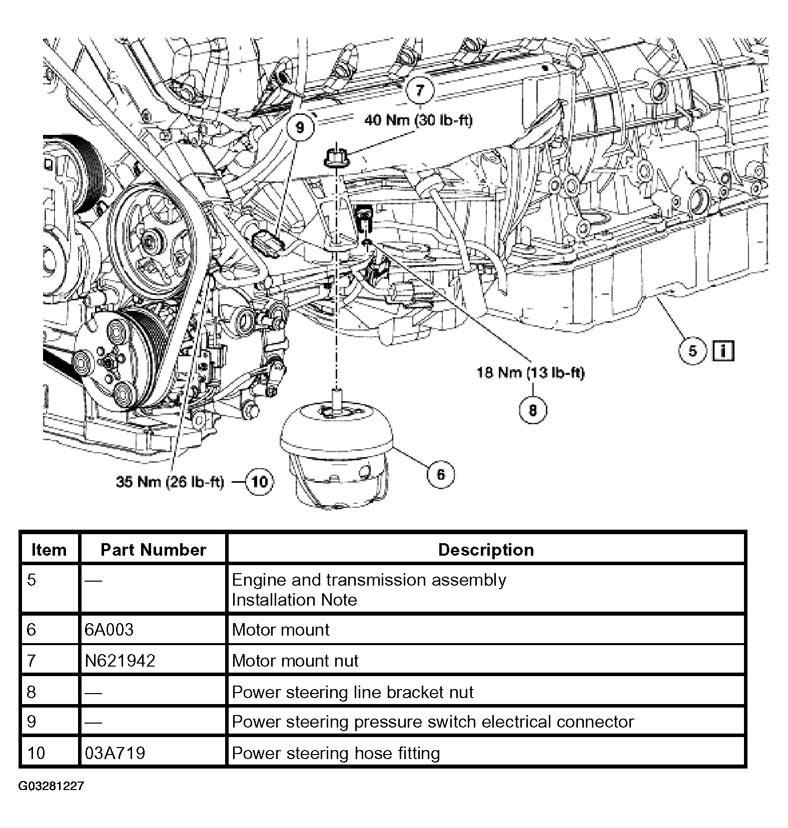 7
9
40 Nm (30 lb-ft)
5 i
18 Nm (13 lb-ft)
8
6
35 Nm (26 lb-ft) 10

| Item | Part Number | Description |
|---|---|---|
| 5 | — | Engine and transmission assembly Installation Note |
| 6 | 6A003 | Motor mount |
| 7 | N621942 | Motor mount nut |
| 8 | — | Power steering line bracket nut |
| 9 | — | Power steering pressure switch electrical connector |
| 10 | 03A719 | Power steering hose fitting |

G03281227