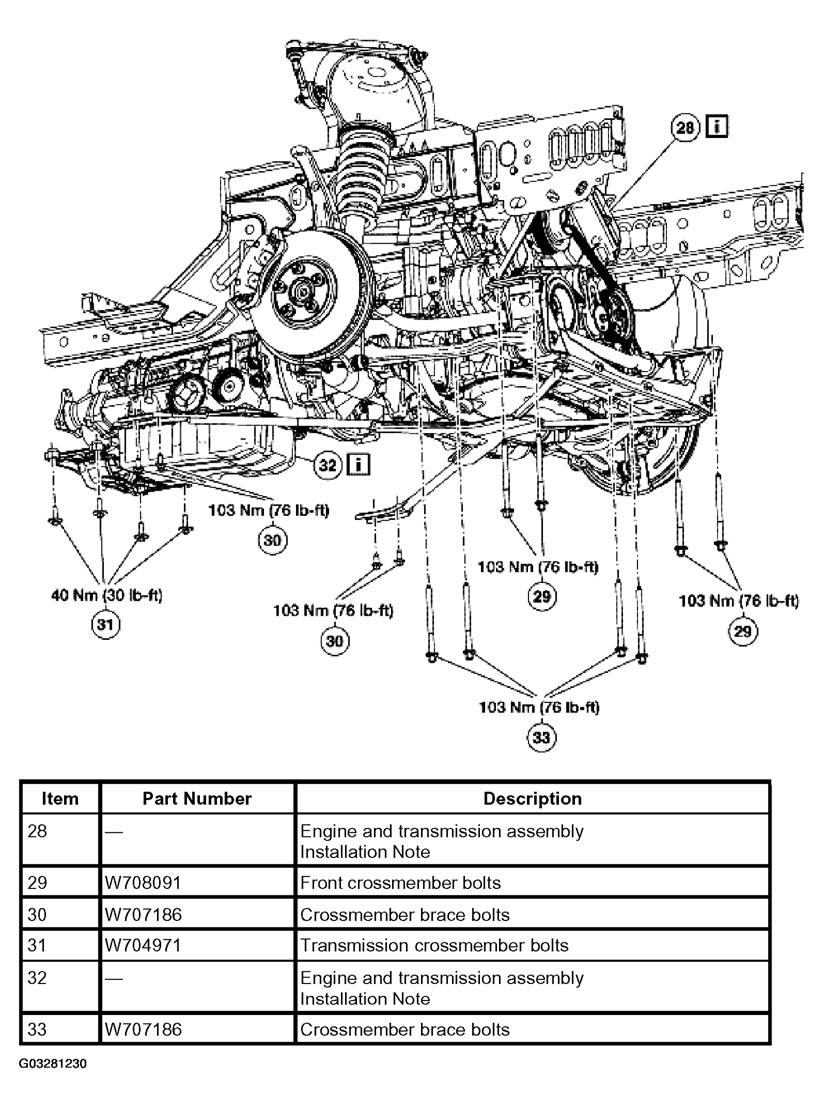 28 i

32 i

103 Nm (76 lb-ft)
30

40 Nm (30 lb-ft)
31

103 Nm (76 lb-ft)
30

103 Nm (76 lb-ft)
29

103 Nm (76 lb-ft)
29

103 Nm (76 lb-ft)
33

| Item | Part Number | Description |
|---|---|---|
| 28 | — | Engine and transmission assembly Installation Note |
| 29 | W708091 | Front crossmember bolts |
| 30 | W707186 | Crossmember brace bolts |
| 31 | W704971 | Transmission crossmember bolts |
| 32 | — | Engine and transmission assembly Installation Note |
| 33 | W707186 | Crossmember brace bolts |

G03281230