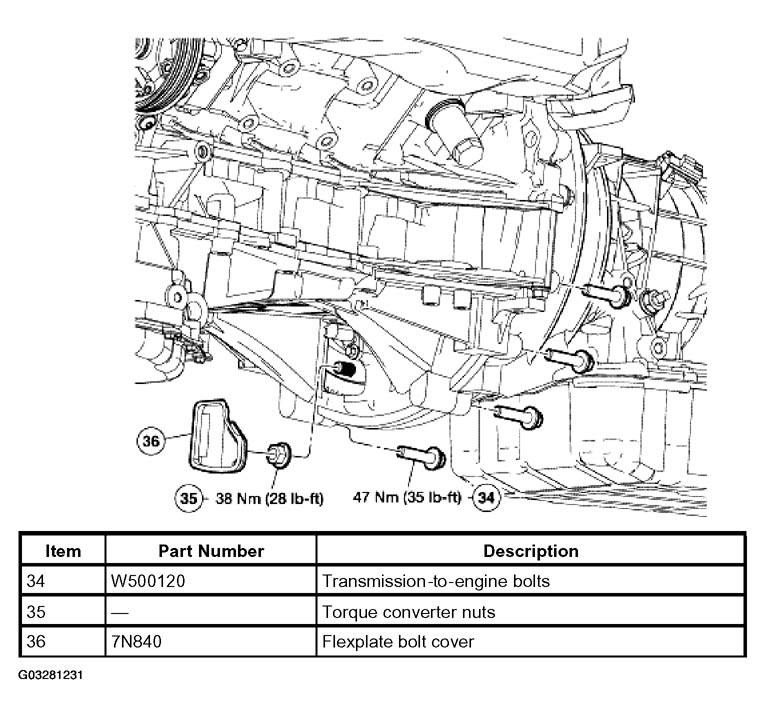 36

35 38 Nm (28 lb-ft)

47 Nm (35 lb-ft) 34

| Item | Part Number | Description |
|---|---|---|
| 34 | W500120 | Transmission-to-engine bolts |
| 35 | — | Torque converter nuts |
| 36 | 7N840 | Flexplate bolt cover |

G03281231