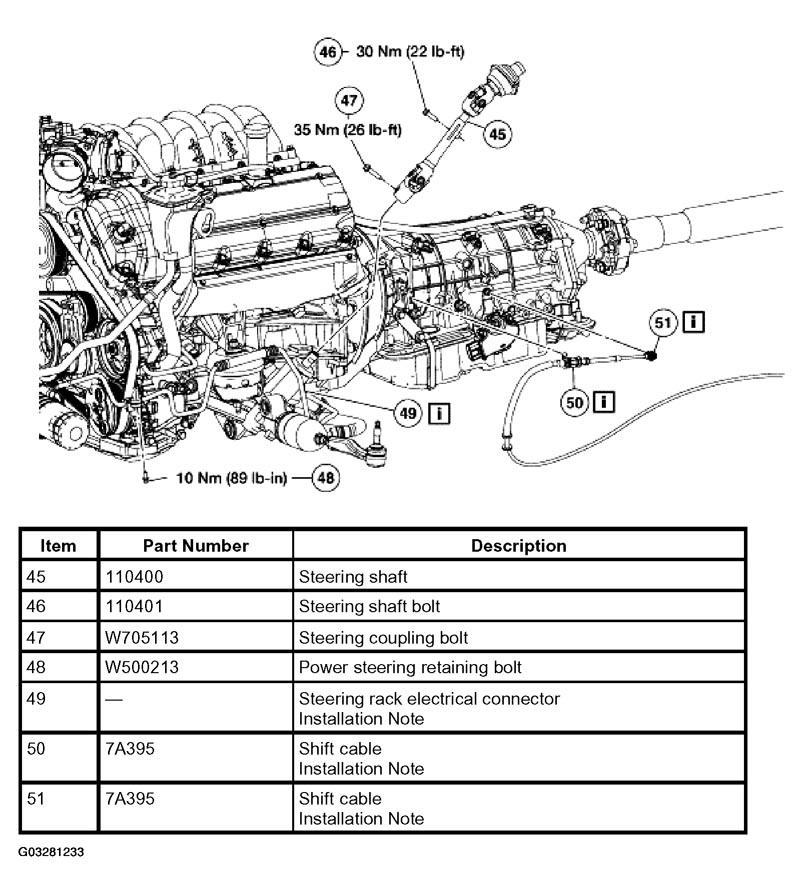 46 30 Nm (22 lb-ft)

47 35 Nm (26 lb-ft)

45

51 i

50 i

49 i

10 Nm (89 lb-in) 48

| Item | Part Number | Description |
|---|---|---|
| 45 | 110400 | Steering shaft |
| 46 | 110401 | Steering shaft bolt |
| 47 | W705113 | Steering coupling bolt |
| 48 | W500213 | Power steering retaining bolt |
| 49 | — | Steering rack electrical connector Installation Note |
| 50 | 7A395 | Shift cable Installation Note |
| 51 | 7A395 | Shift cable Installation Note |

G03281233