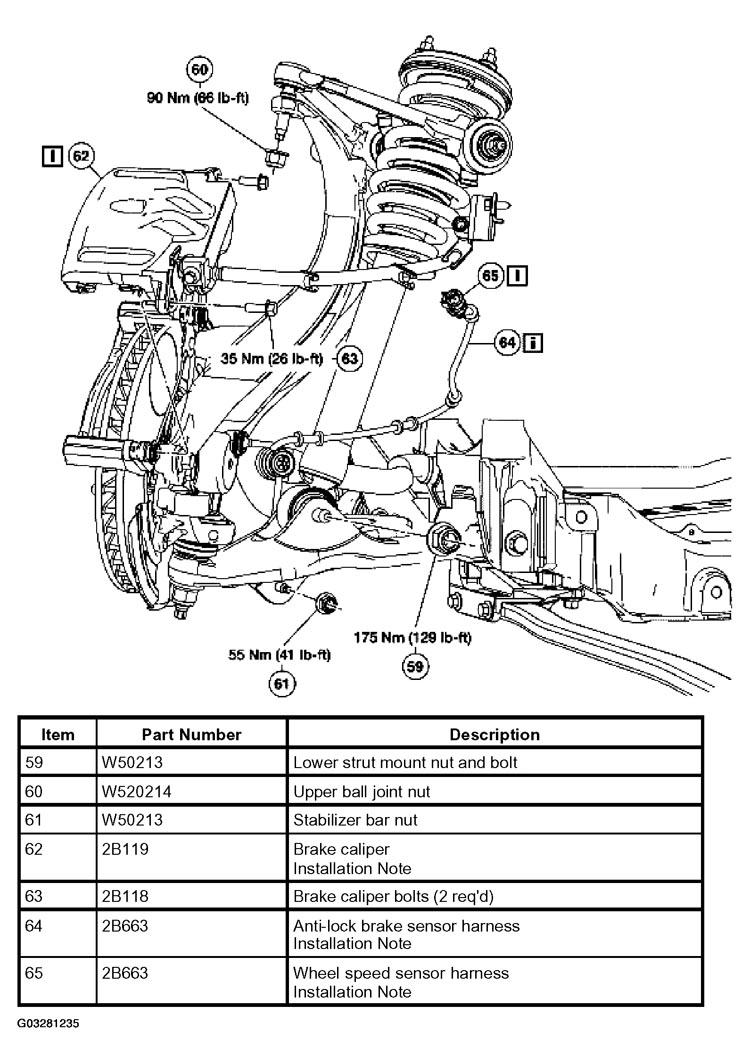 60
90 Nm (66 lb-ft)

I 62

65 I

35 Nm (26 lb-ft) 63

64 i

55 Nm (41 lb-ft)
61

175 Nm (129 lb-ft)
59

| Item | Part Number | Description |
|---|---|---|
| 59 | W50213 | Lower strut mount nut and bolt |
| 60 | W520214 | Upper ball joint nut |
| 61 | W50213 | Stabilizer bar nut |
| 62 | 2B119 | Brake caliper Installation Note |
| 63 | 2B118 | Brake caliper bolts (2 req'd) |
| 64 | 2B663 | Anti-lock brake sensor harness Installation Note |
| 65 | 2B663 | Wheel speed sensor harness Installation Note |

G03281235