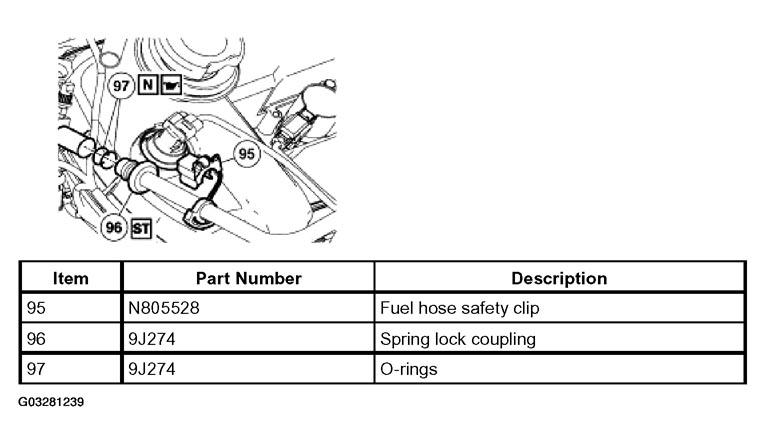 97 N

95

96 ST

| Item | Part Number | Description |
|---|---|---|
| 95 | N805528 | Fuel hose safety clip |
| 96 | 9J274 | Spring lock coupling |
| 97 | 9J274 | O-rings |

G03281239