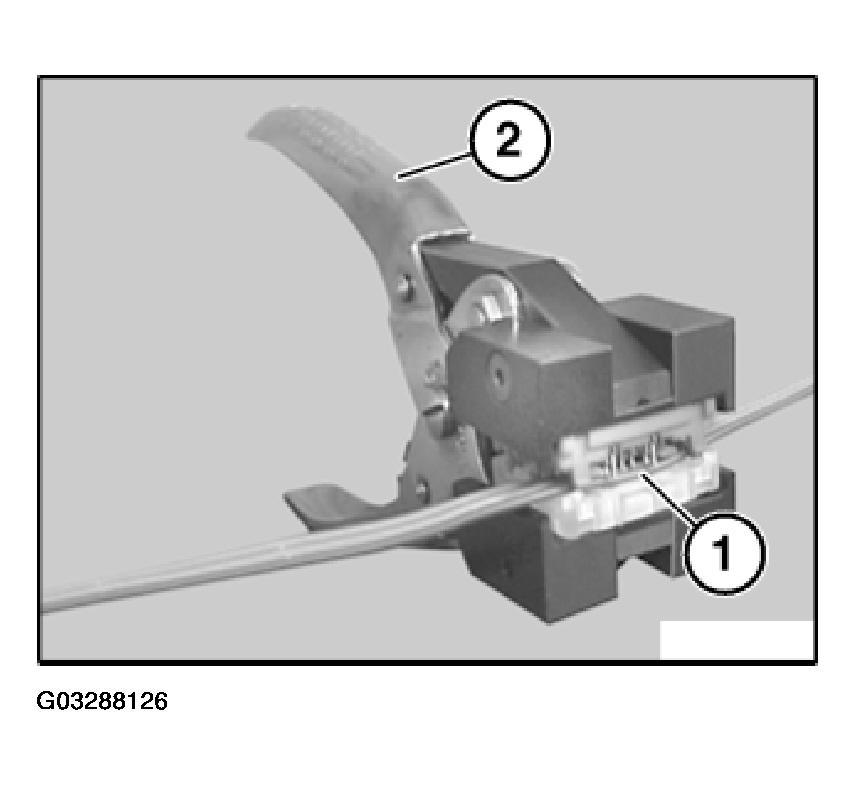 2
1
G03288126