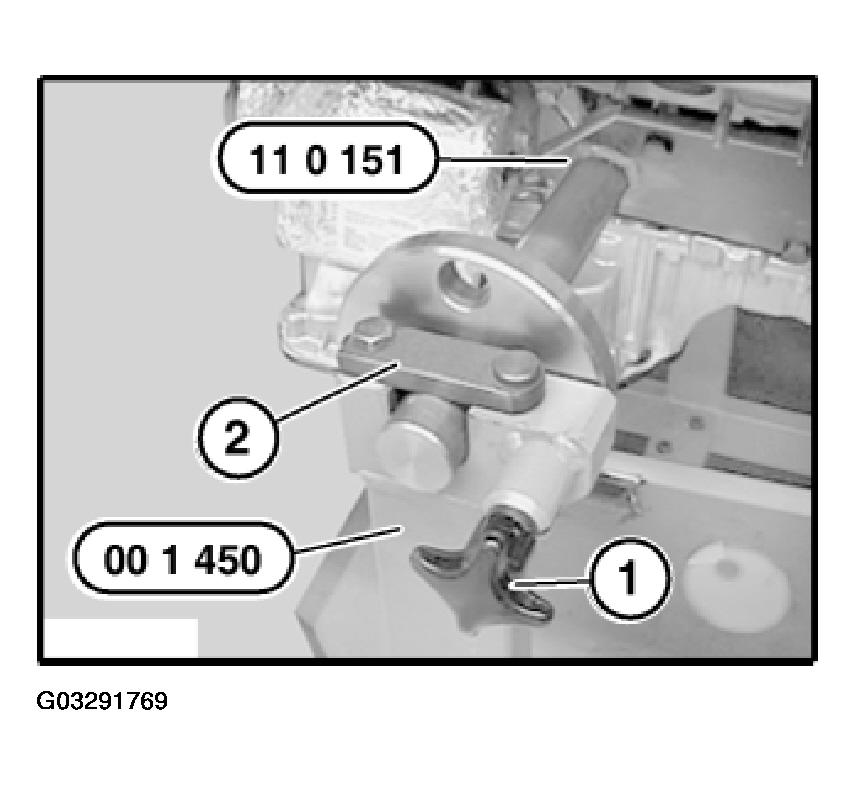 11 0 151

2

00 1 450

1

G03291769