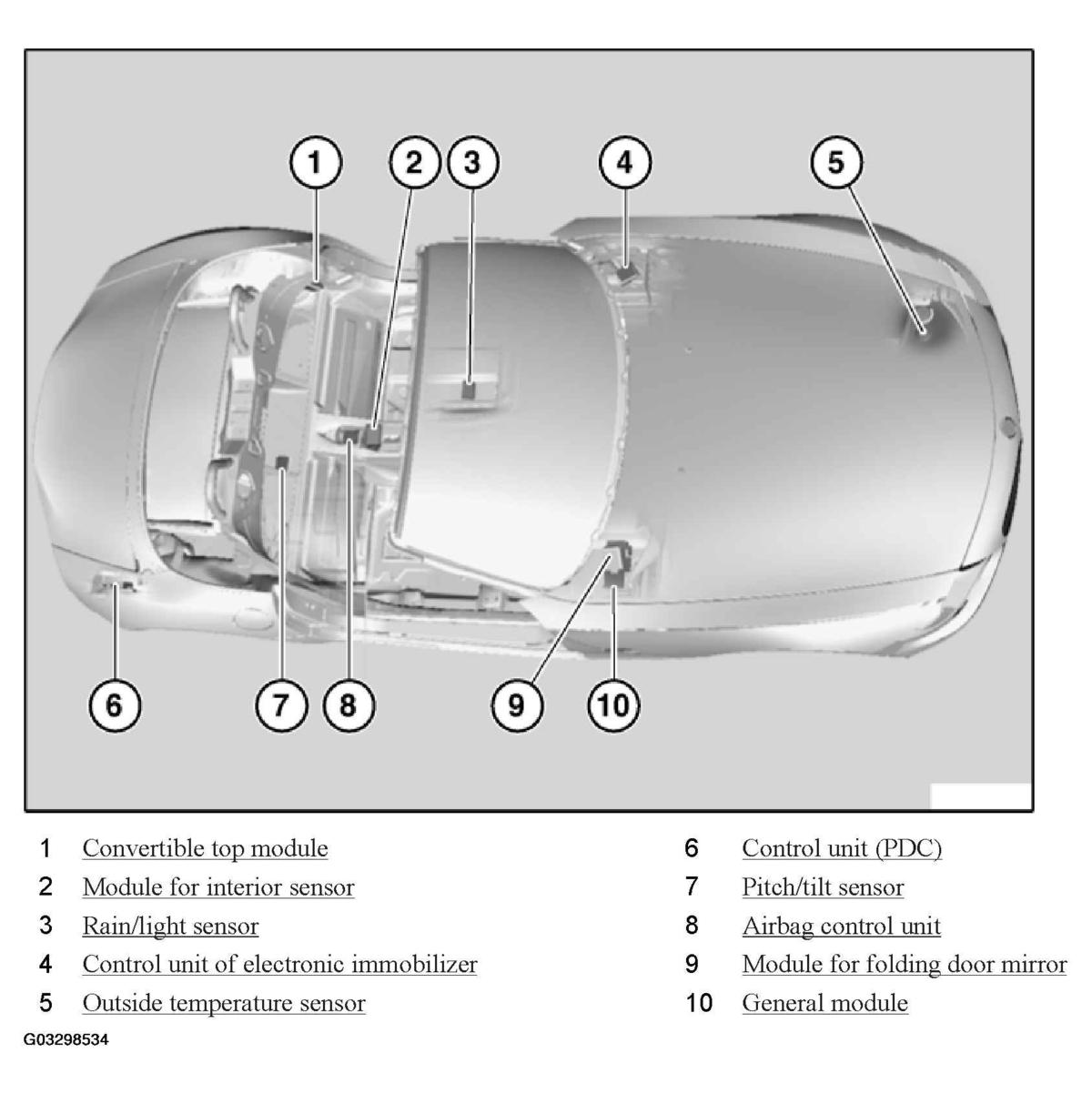 1 2 3 4 5

6 7 8 9 10

1 Convertible top module
2 Module for interior sensor
3 Rain/light sensor
4 Control unit of electronic immobilizer
5 Outside temperature sensor

6 Control unit (PDC)
7 Pitch/tilt sensor
8 Airbag control unit
9 Module for folding door mirror
10 General module

G03298534