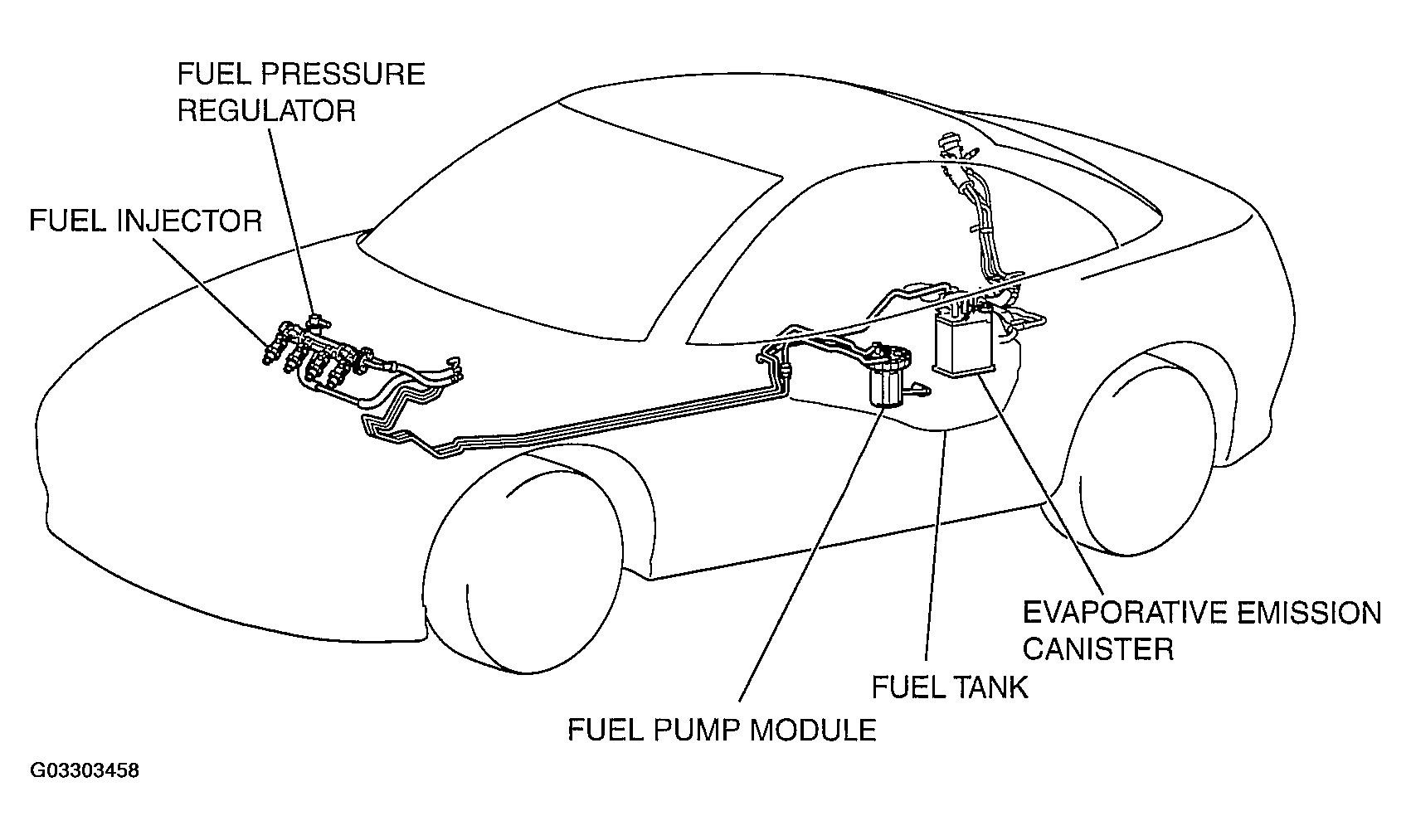 FUEL PRESSURE REGULATOR

FUEL INJECTOR

EVAPORATIVE EMISSION CANISTER

FUEL TANK

FUEL PUMP MODULE

G03303458